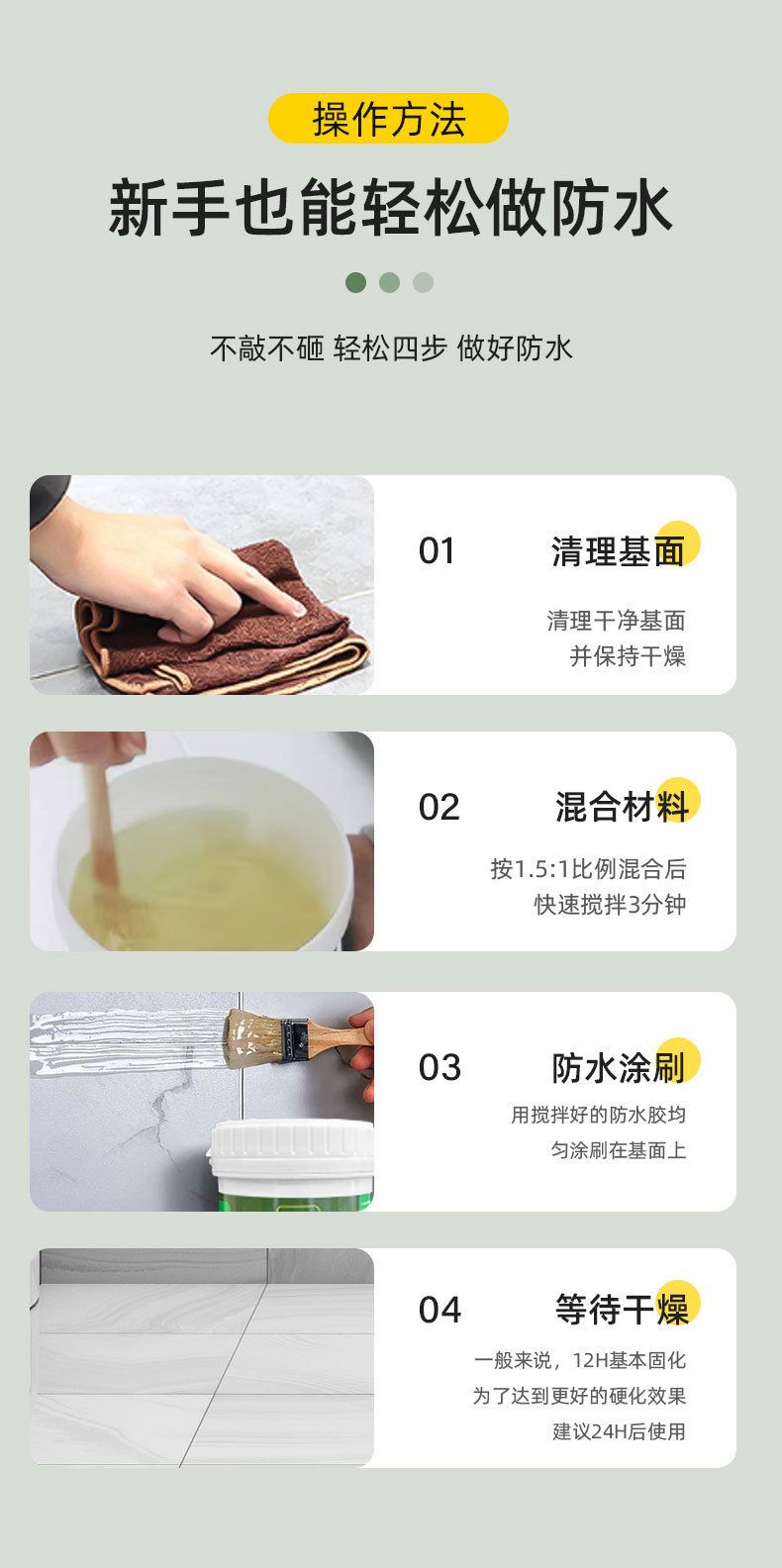 操作方法

新手也能轻松做防水

不敲不砸 轻松四步 做好防水

01

清理基面

清理干净基面
并保持干燥

02

混合材料

按1.5:1比例混合后
快速搅拌3分钟

03

防水涂刷

用搅拌好的防水胶均
匀涂刷在基面上

04

等待干燥

一般来说，12H基本固化
为了达到更好的硬化效果
建议24H后使用